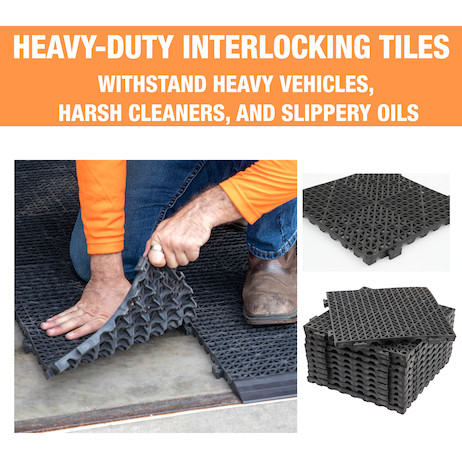 HEAVY-DUTY INTERLOCKING TILES
WITHSTAND HEAVY VEHICLES, HARSH CLEANERS, AND SLIPPERY OILS